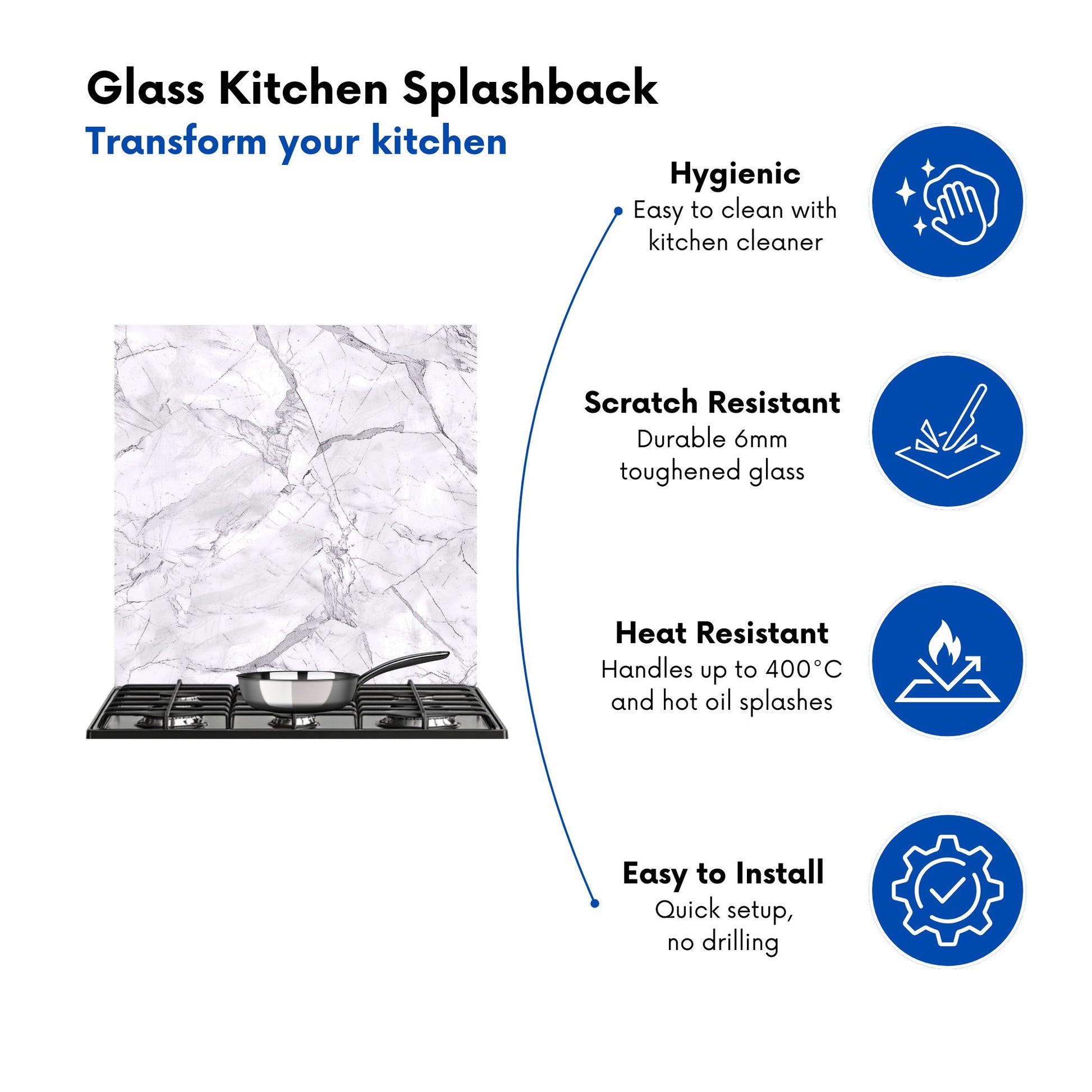 Glass Kitchen Splashback
Transform your kitchen

Hygienic
Easy to clean with kitchen cleaner

Scratch Resistant
Durable 6mm toughened glass

Heat Resistant
Handles up to 400°C and hot oil splashes

Easy to Install
Quick setup, no drilling