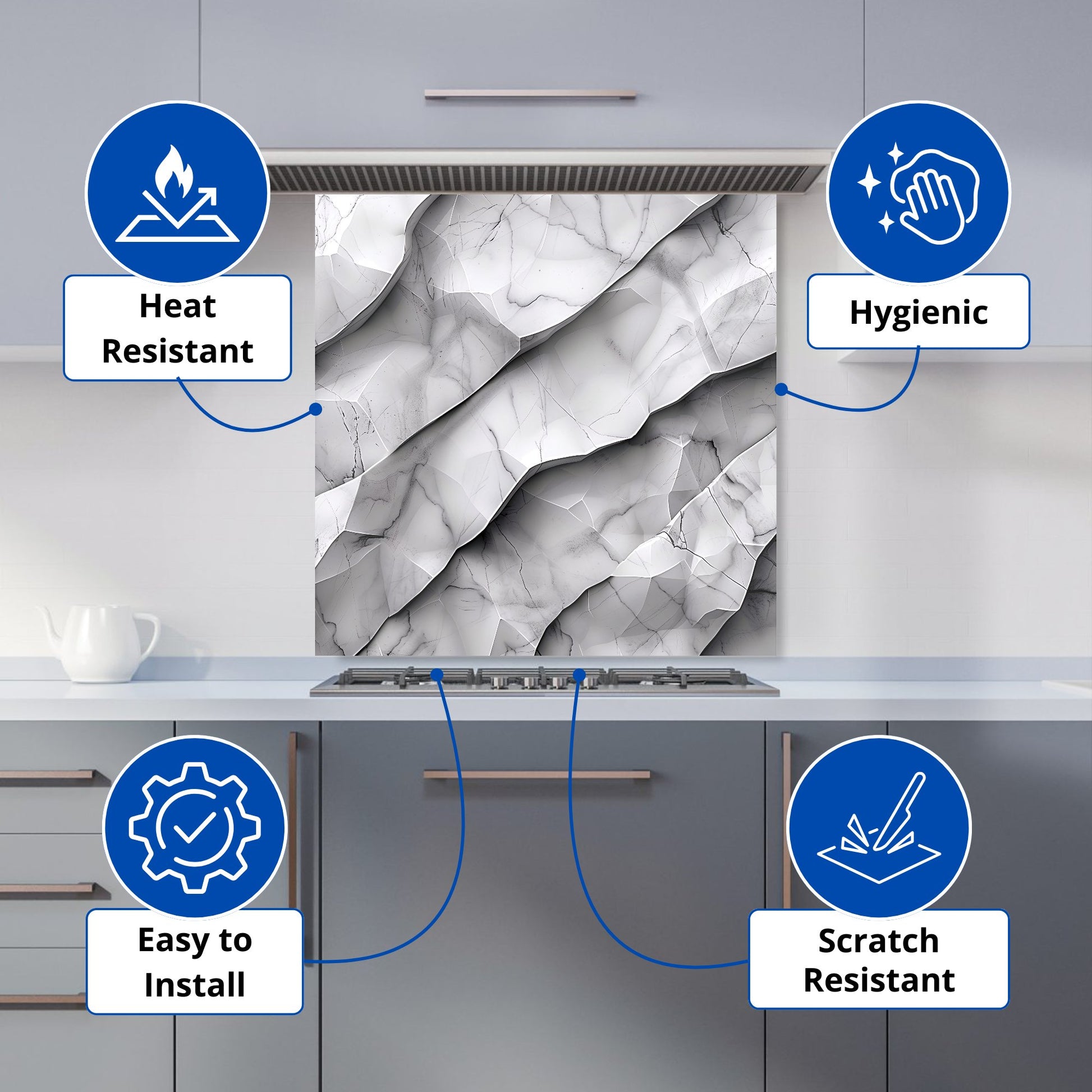 Heat Resistant

Hygienic

Easy to Install

Scratch Resistant