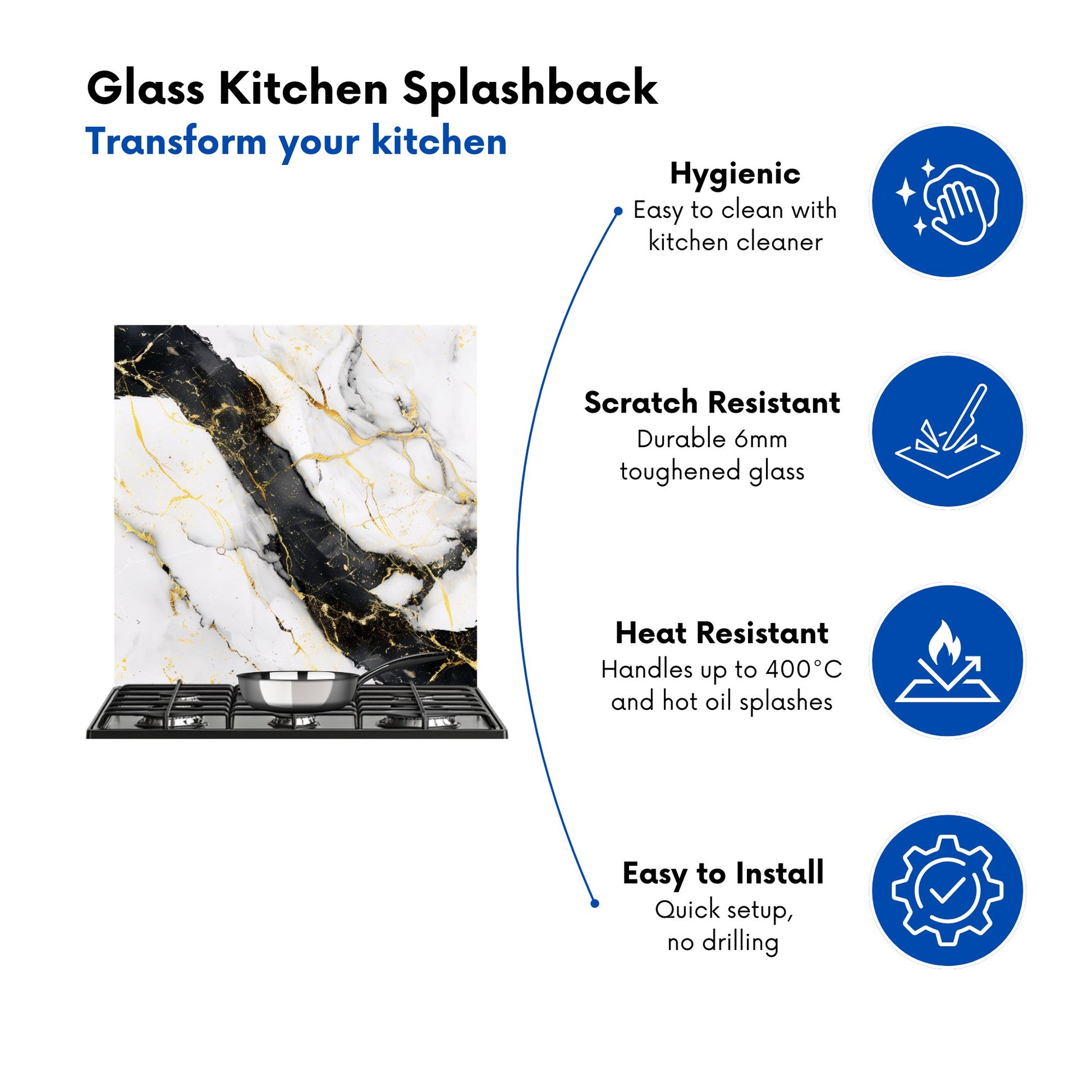 Glass Kitchen Splashback
Transform your kitchen

Hygienic
Easy to clean with kitchen cleaner

Scratch Resistant
Durable 6mm toughened glass

Heat Resistant
Handles up to 400°C and hot oil splashes

Easy to Install
Quick setup, no drilling