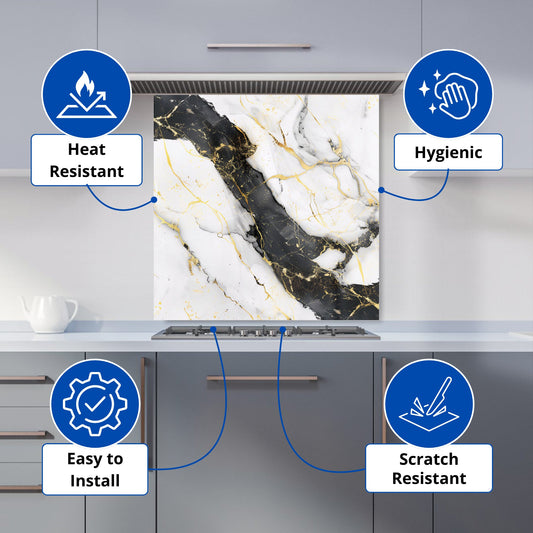 Heat Resistant

Hygienic

Easy to Install

Scratch Resistant