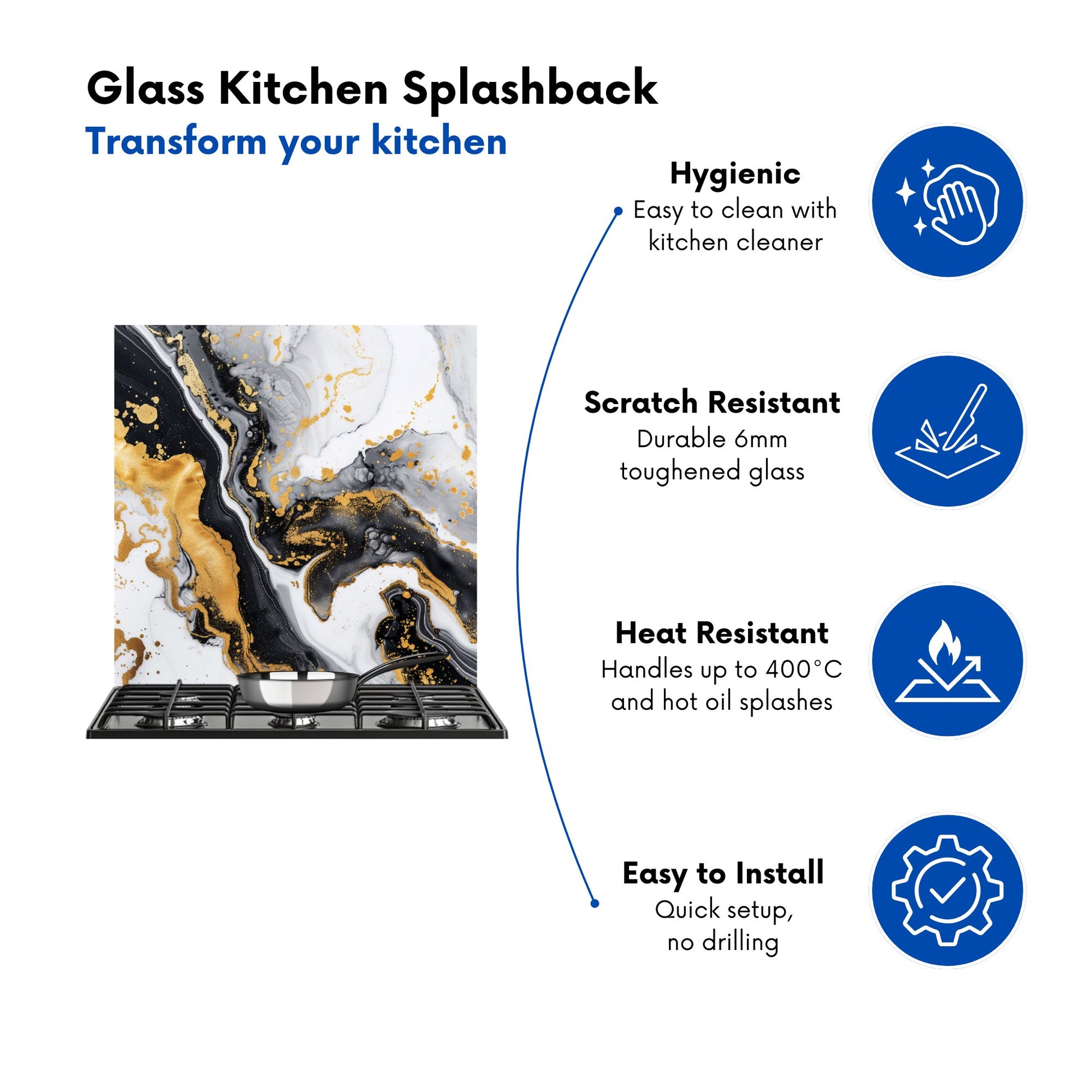 Glass Kitchen Splashback
Transform your kitchen

Hygienic
Easy to clean with kitchen cleaner

Scratch Resistant
Durable 6mm toughened glass

Heat Resistant
Handles up to 400°C and hot oil splashes

Easy to Install
Quick setup, no drilling