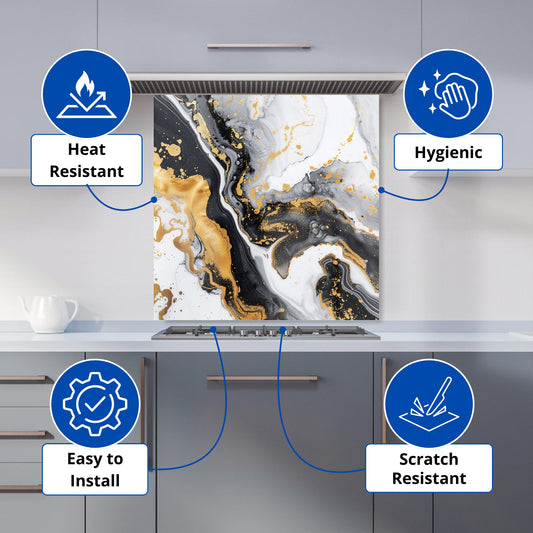 Heat Resistant

Hygienic

Easy to Install

Scratch Resistant