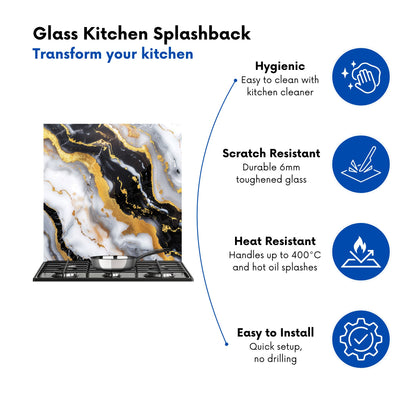 Glass Kitchen Splashback
Transform your kitchen

Hygienic
Easy to clean with kitchen cleaner

Scratch Resistant
Durable 6mm toughened glass

Heat Resistant
Handles up to 400°C and hot oil splashes

Easy to Install
Quick setup, no drilling