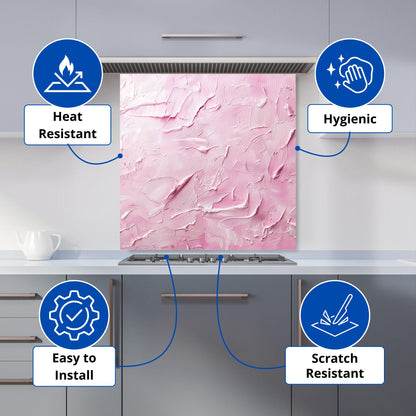 Heat Resistant

Hygienic

Easy to Install

Scratch Resistant