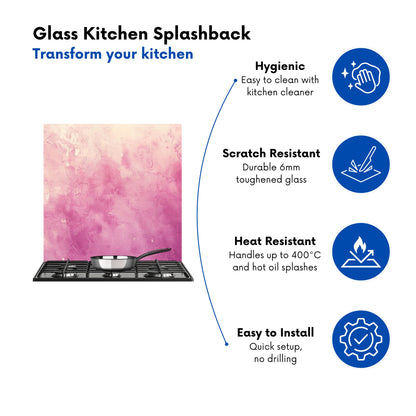 Glass Kitchen Splashback
Transform your kitchen

Hygienic
Easy to clean with kitchen cleaner

Scratch Resistant
Durable 6mm toughened glass

Heat Resistant
Handles up to 400°C and hot oil splashes

Easy to Install
Quick setup, no drilling