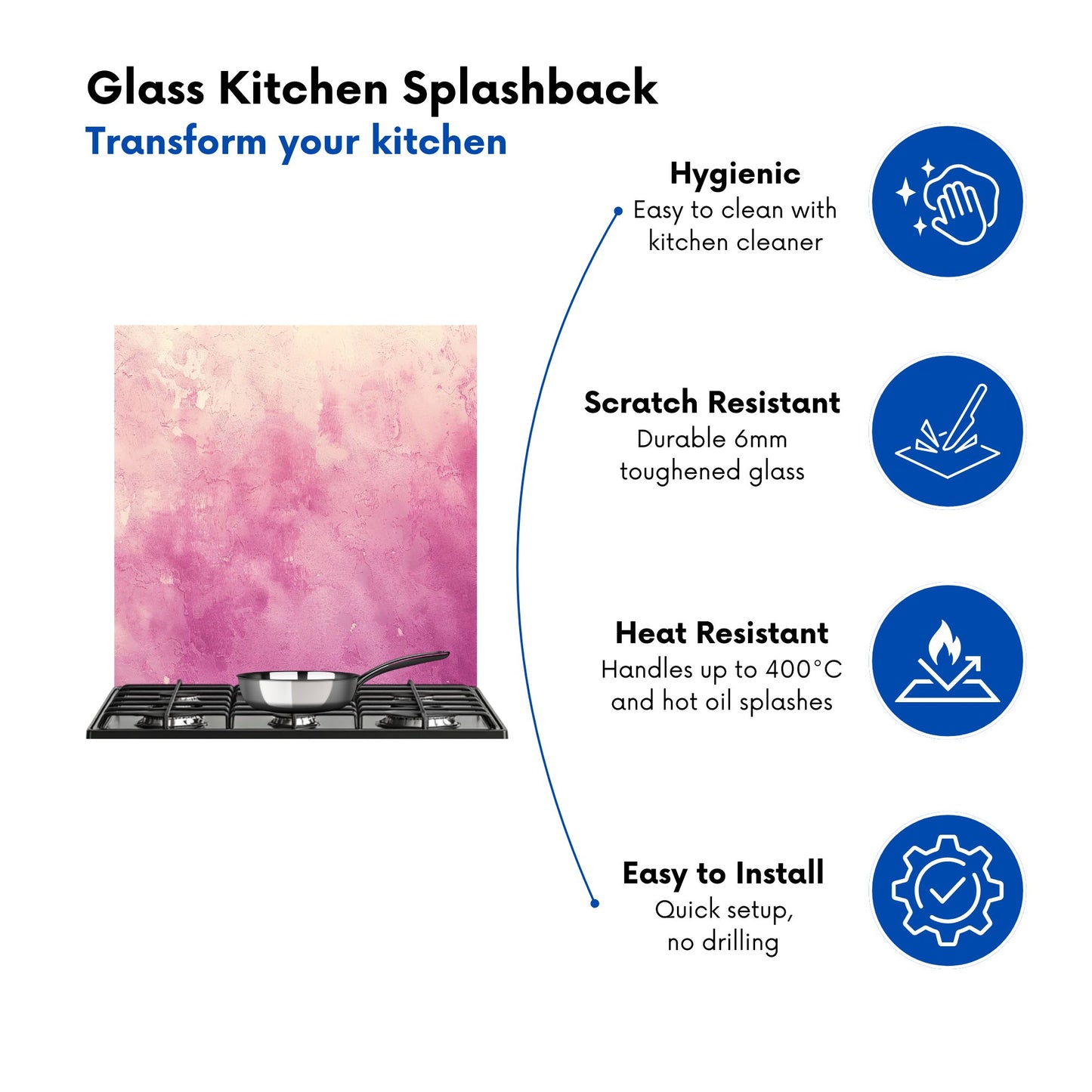 Glass Kitchen Splashback
Transform your kitchen

Hygienic
Easy to clean with kitchen cleaner

Scratch Resistant
Durable 6mm toughened glass

Heat Resistant
Handles up to 400°C and hot oil splashes

Easy to Install
Quick setup, no drilling