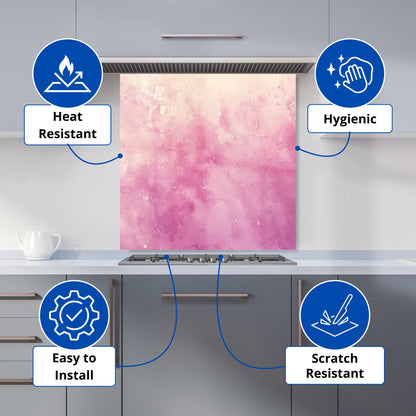 Heat Resistant

Hygienic

Easy to Install

Scratch Resistant