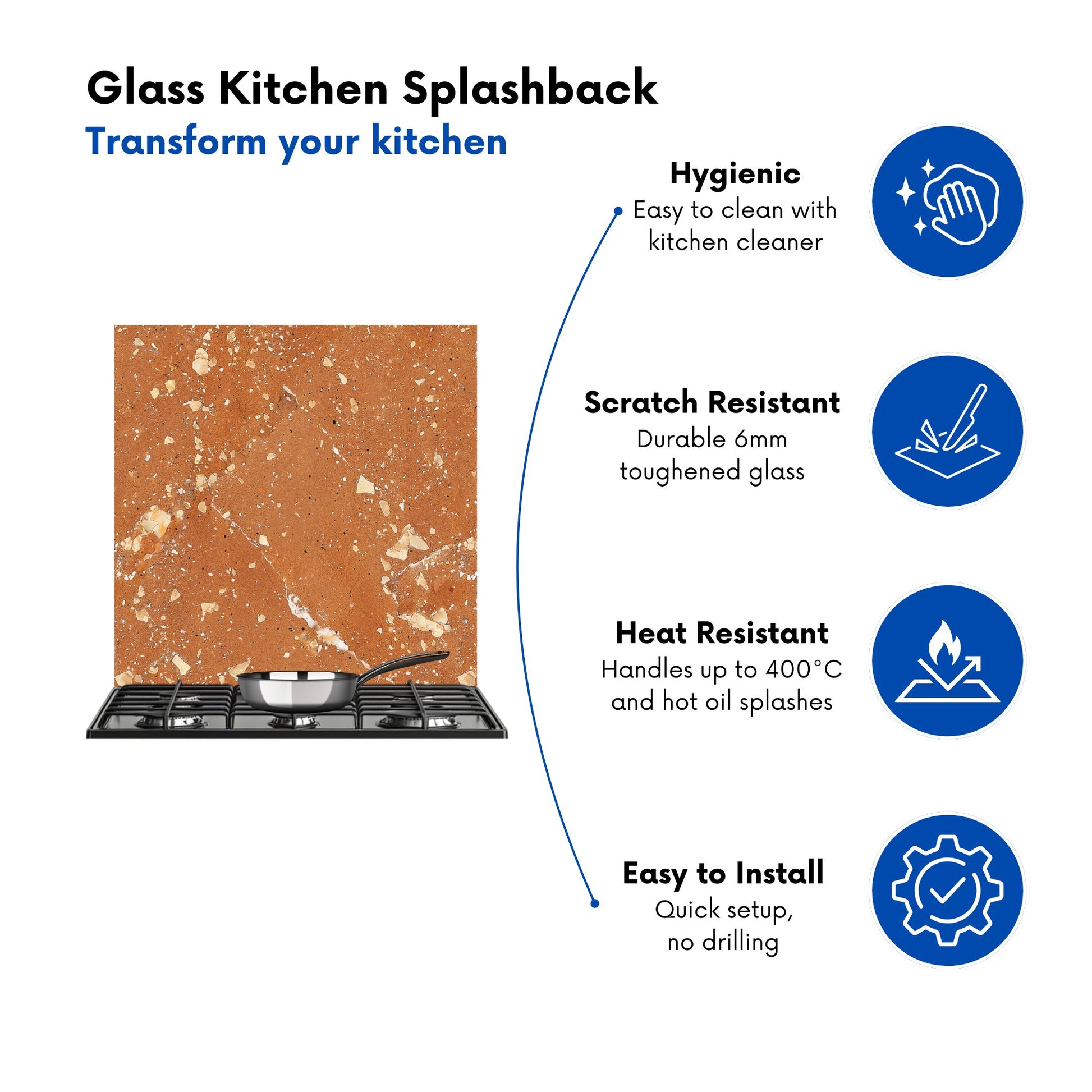 Glass Kitchen Splashback
Transform your kitchen

Hygienic
Easy to clean with kitchen cleaner

Scratch Resistant
Durable 6mm toughened glass

Heat Resistant
Handles up to 400°C and hot oil splashes

Easy to Install
Quick setup, no drilling