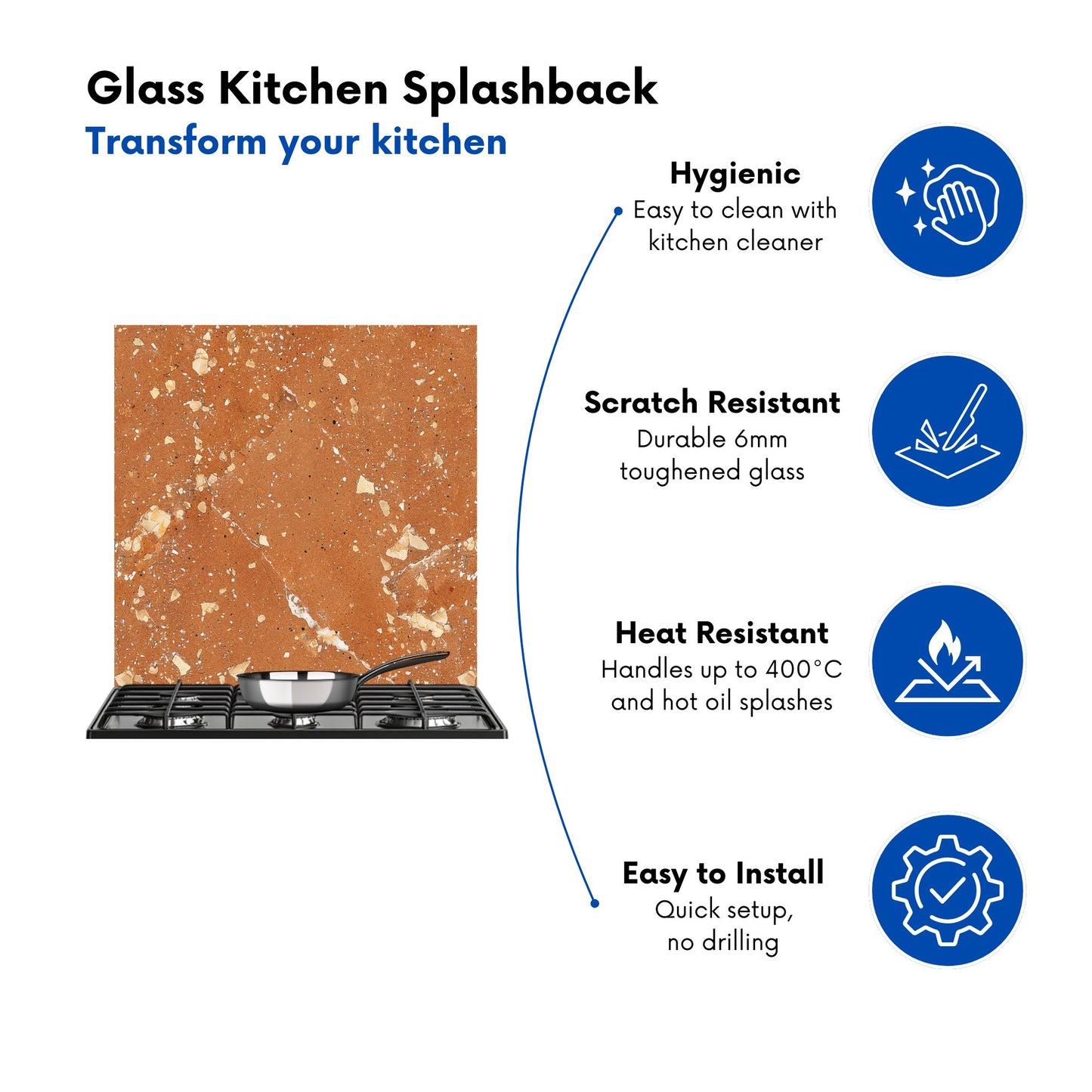 Glass Kitchen Splashback
Transform your kitchen

Hygienic
Easy to clean with kitchen cleaner

Scratch Resistant
Durable 6mm toughened glass

Heat Resistant
Handles up to 400°C and hot oil splashes

Easy to Install
Quick setup, no drilling