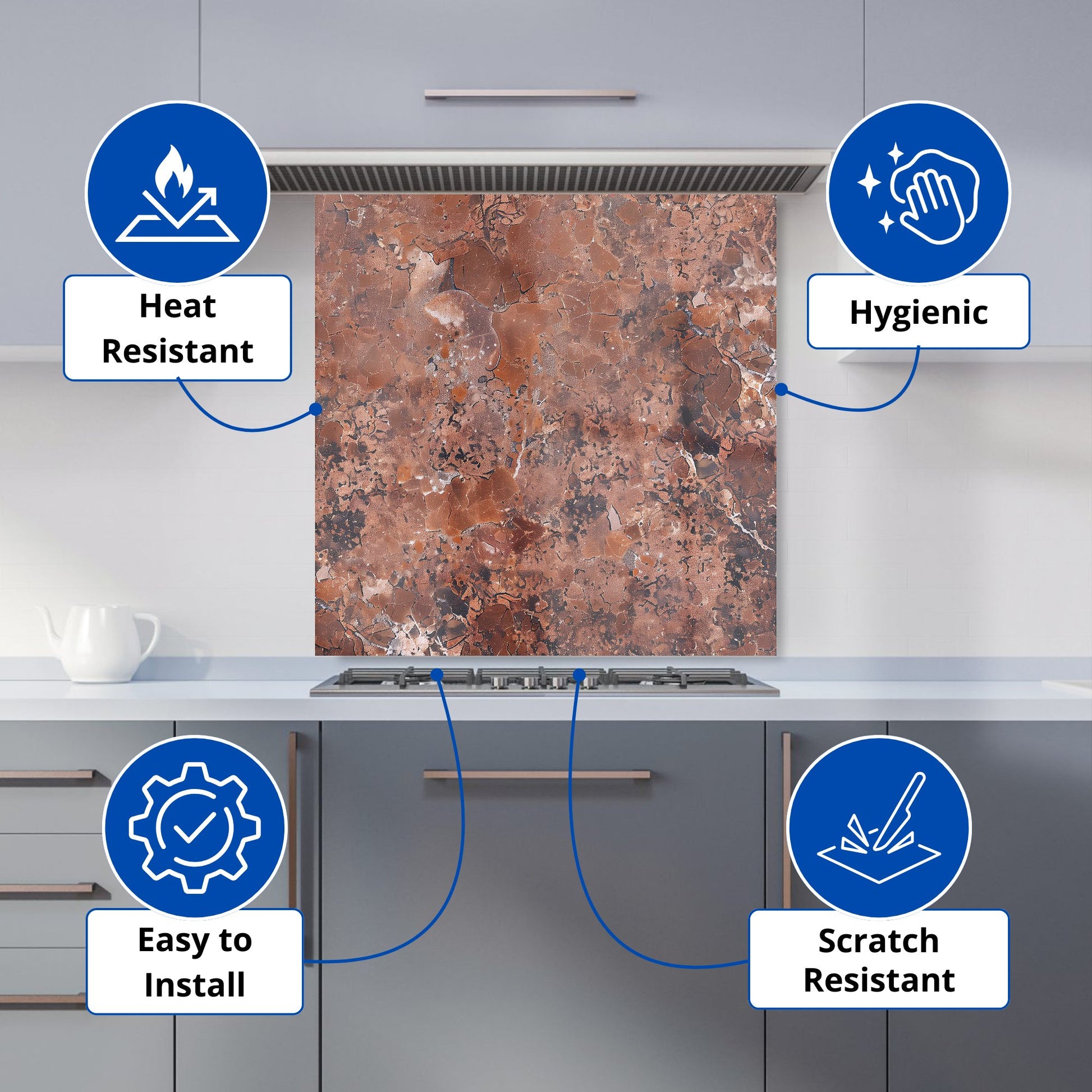 Heat Resistant

Hygienic

Easy to Install

Scratch Resistant