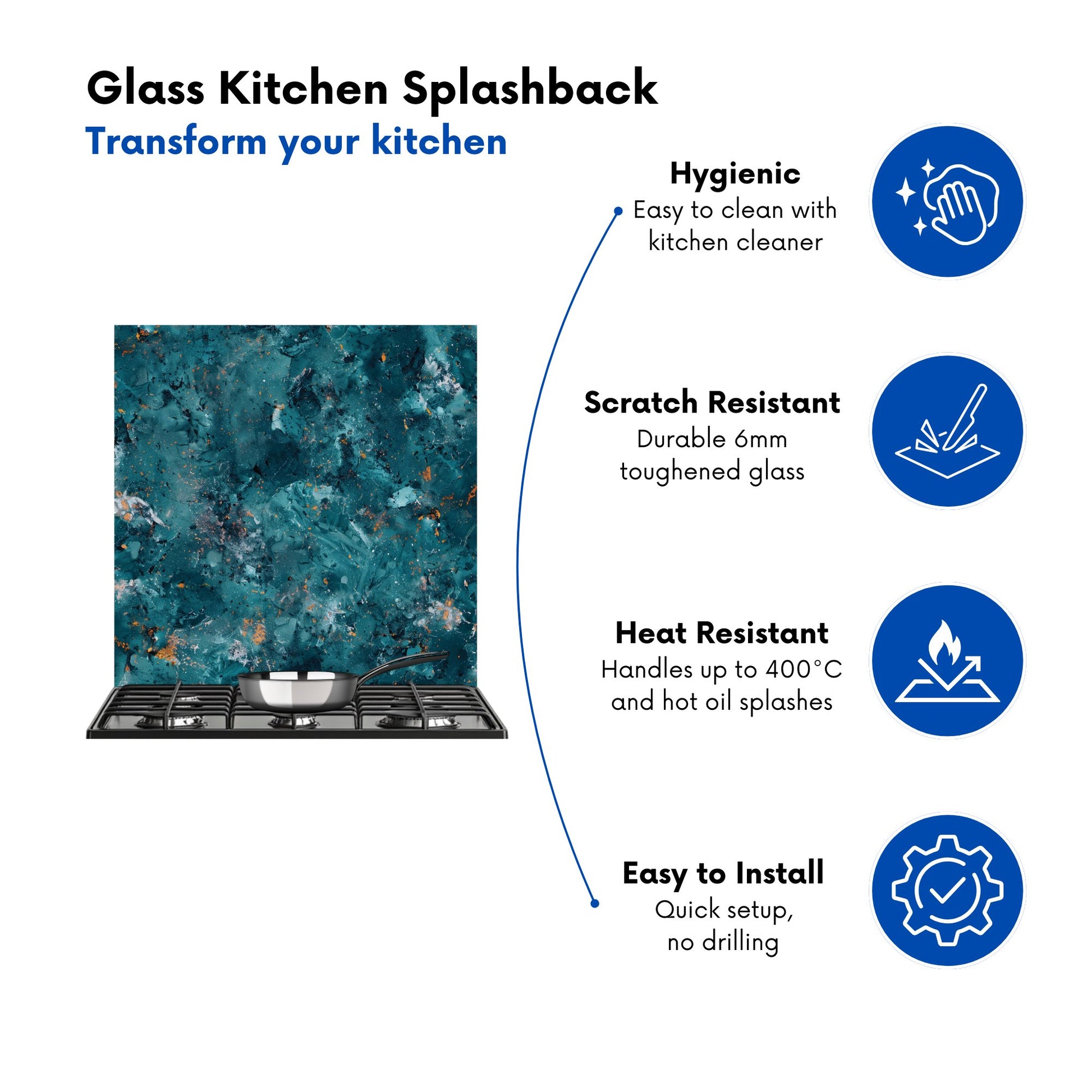 Glass Kitchen Splashback
Transform your kitchen

Hygienic
Easy to clean with kitchen cleaner

Scratch Resistant
Durable 6mm toughened glass

Heat Resistant
Handles up to 400°C and hot oil splashes

Easy to Install
Quick setup, no drilling