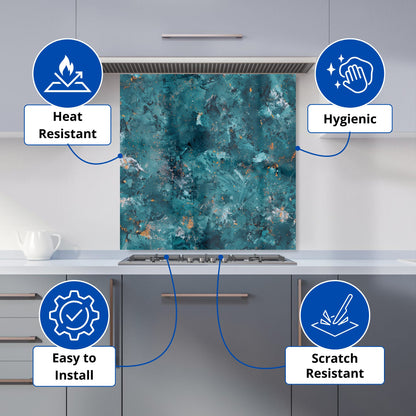 Heat Resistant

Hygienic

Easy to Install

Scratch Resistant