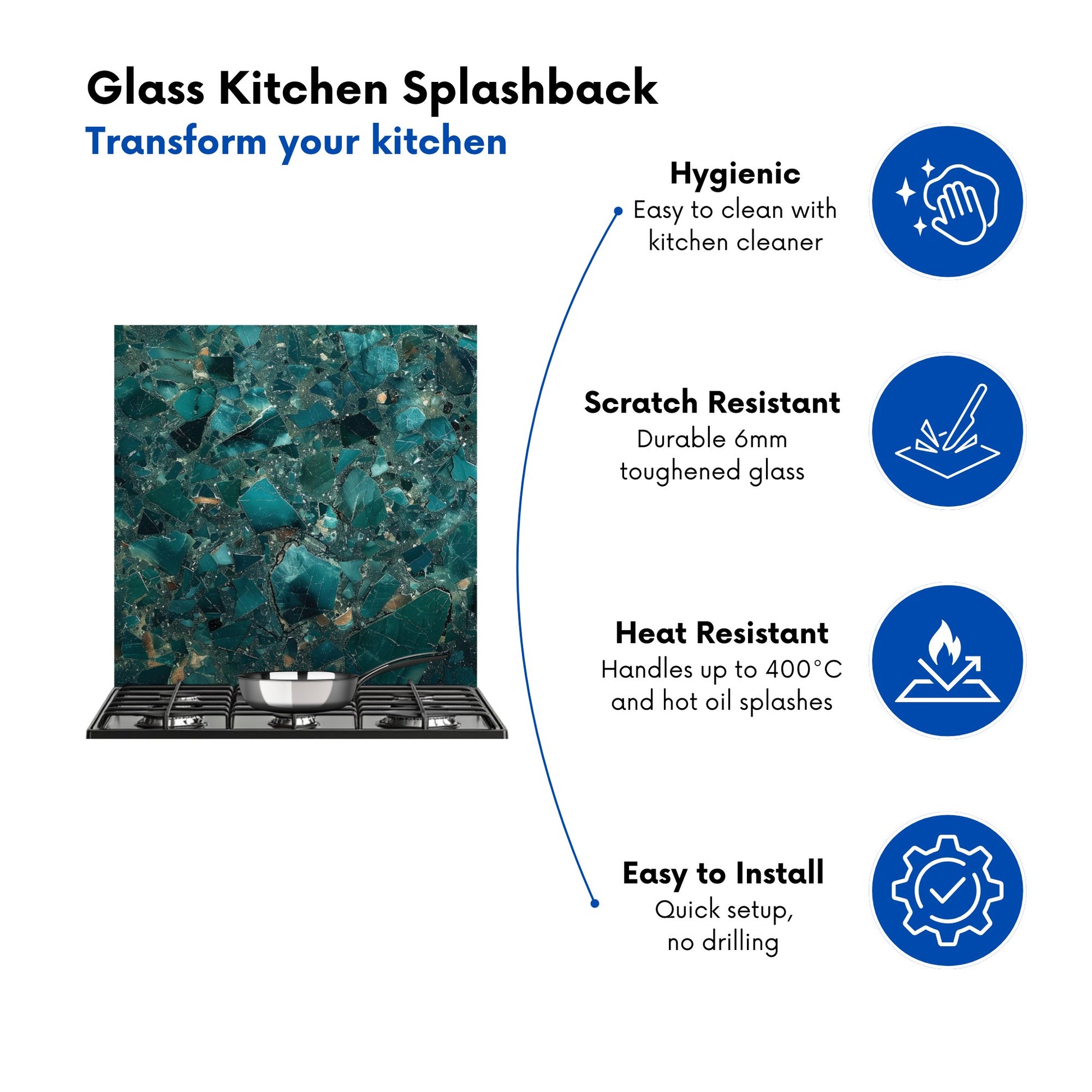 Glass Kitchen Splashback
Transform your kitchen

Hygienic
Easy to clean with kitchen cleaner

Scratch Resistant
Durable 6mm toughened glass

Heat Resistant
Handles up to 400°C and hot oil splashes

Easy to Install
Quick setup, no drilling