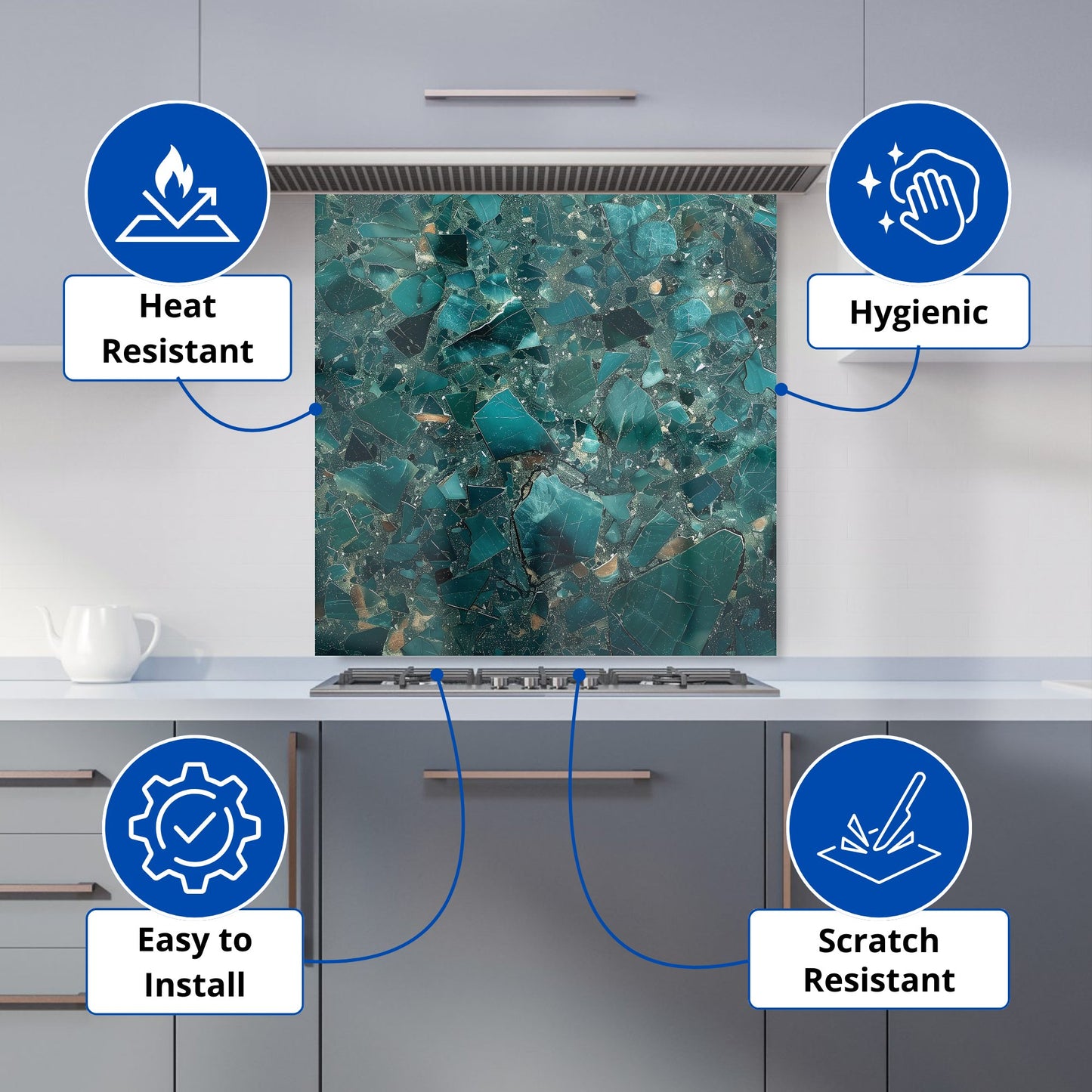 Heat Resistant

Hygienic

Easy to Install

Scratch Resistant