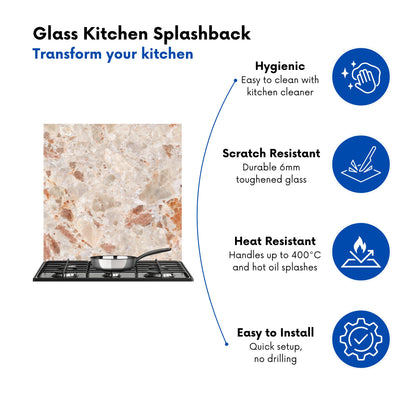 Glass Kitchen Splashback
Transform your kitchen

Hygienic
Easy to clean with kitchen cleaner

Scratch Resistant
Durable 6mm toughened glass

Heat Resistant
Handles up to 400°C and hot oil splashes

Easy to Install
Quick setup, no drilling