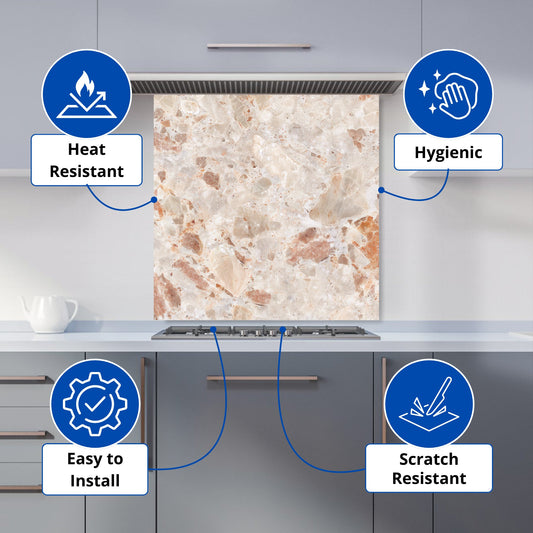 Heat Resistant

Hygienic

Easy to Install

Scratch Resistant