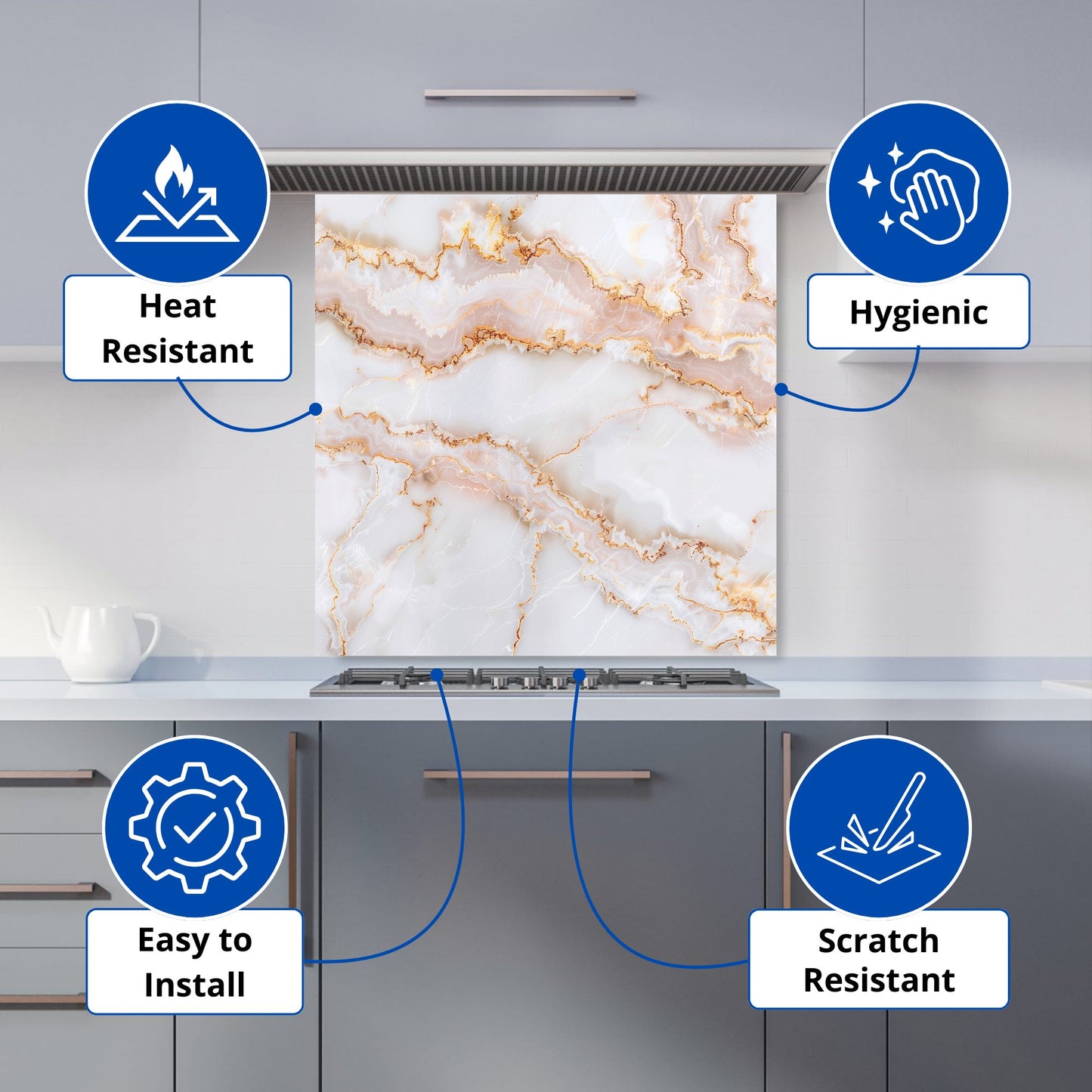 Heat Resistant

Hygienic

Easy to Install

Scratch Resistant