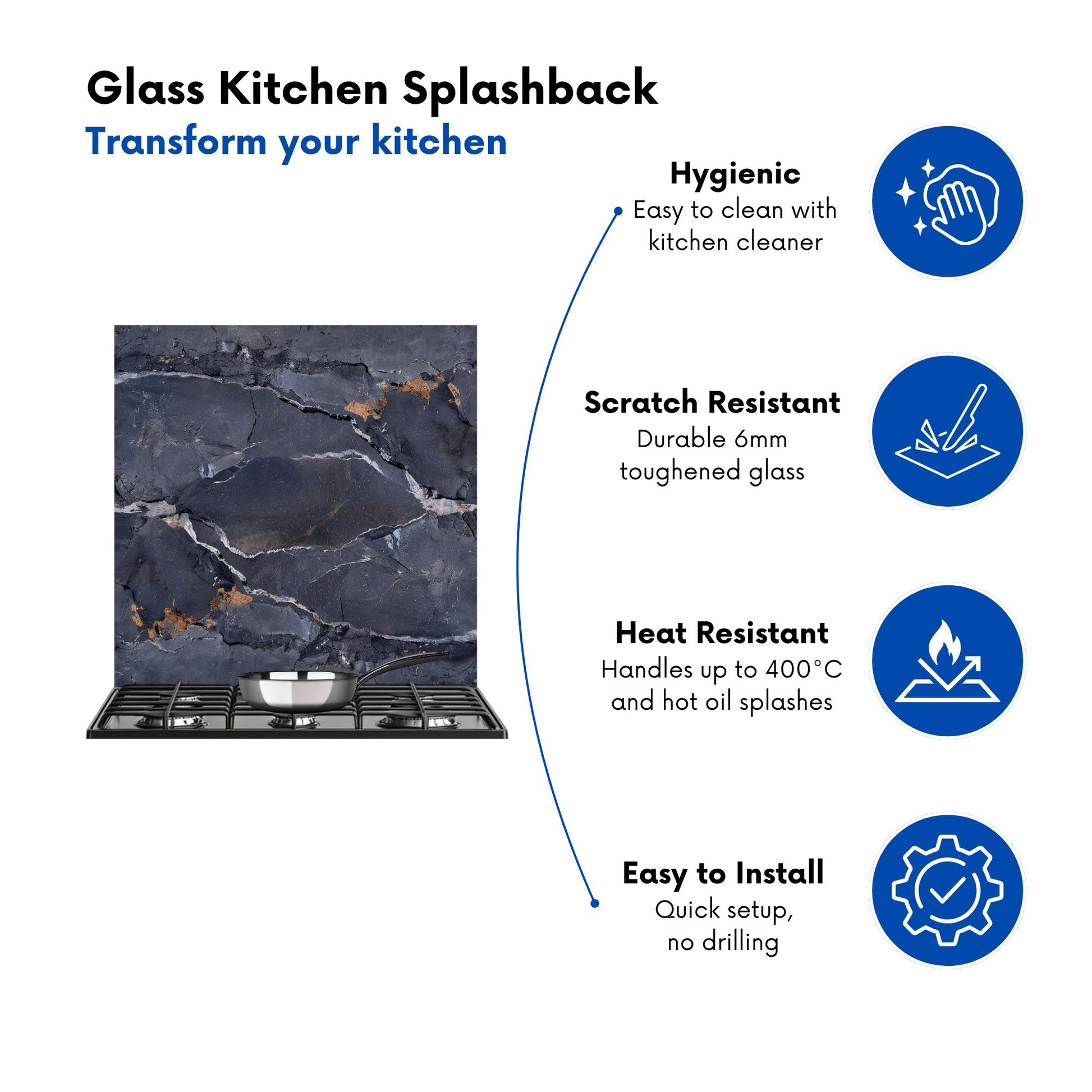 Glass Kitchen Splashback
Transform your kitchen

Hygienic
Easy to clean with kitchen cleaner

Scratch Resistant
Durable 6mm toughened glass

Heat Resistant
Handles up to 400°C and hot oil splashes

Easy to Install
Quick setup, no drilling