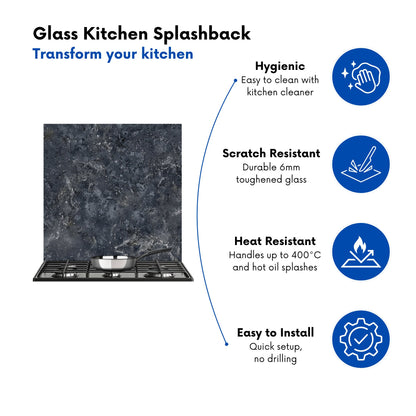 Glass Kitchen Splashback
Transform your kitchen

Hygienic
Easy to clean with kitchen cleaner

Scratch Resistant
Durable 6mm toughened glass

Heat Resistant
Handles up to 400°C and hot oil splashes

Easy to Install
Quick setup, no drilling