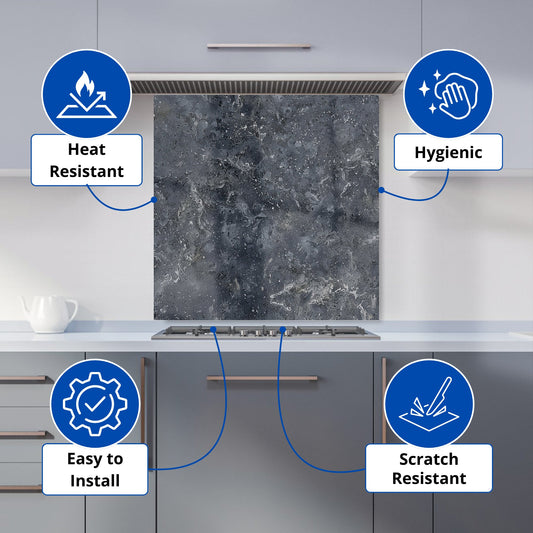 Heat Resistant

Hygienic

Easy to Install

Scratch Resistant