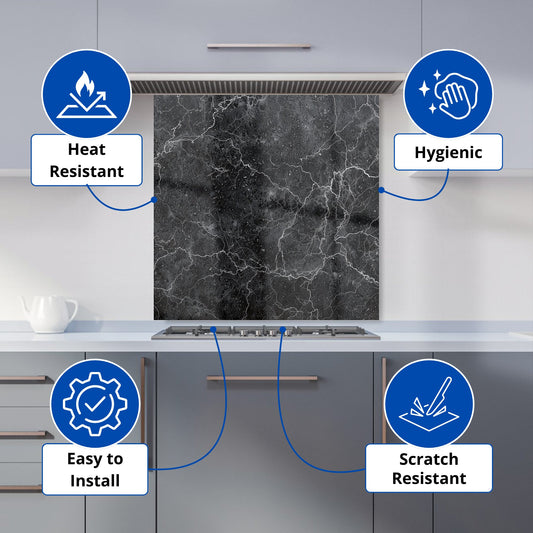 Heat Resistant

Hygienic

Easy to Install

Scratch Resistant