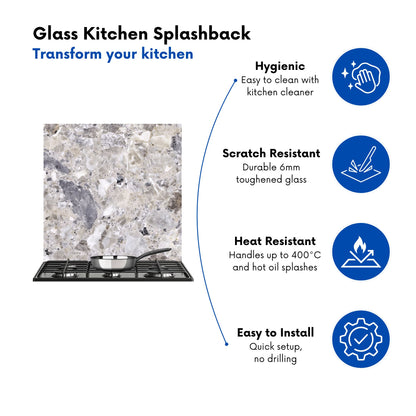 Glass Kitchen Splashback
Transform your kitchen

Hygienic
Easy to clean with kitchen cleaner

Scratch Resistant
Durable 6mm toughened glass

Heat Resistant
Handles up to 400°C and hot oil splashes

Easy to Install
Quick setup, no drilling