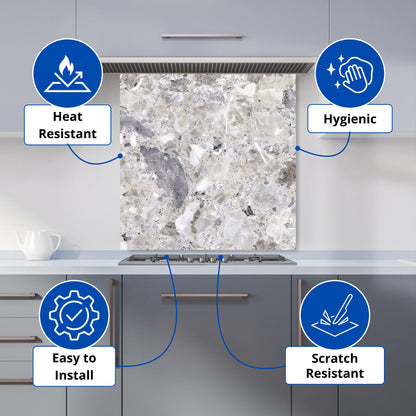 Heat Resistant

Hygienic

Easy to Install

Scratch Resistant