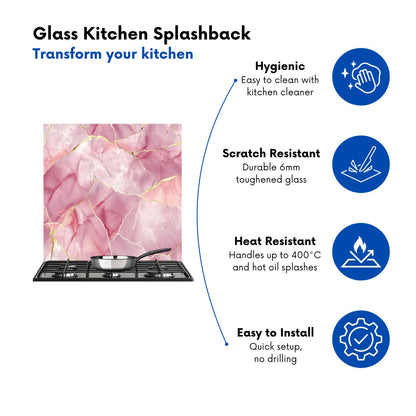 Glass Kitchen Splashback
Transform your kitchen

Hygienic
Easy to clean with kitchen cleaner

Scratch Resistant
Durable 6mm toughened glass

Heat Resistant
Handles up to 400°C and hot oil splashes

Easy to Install
Quick setup, no drilling