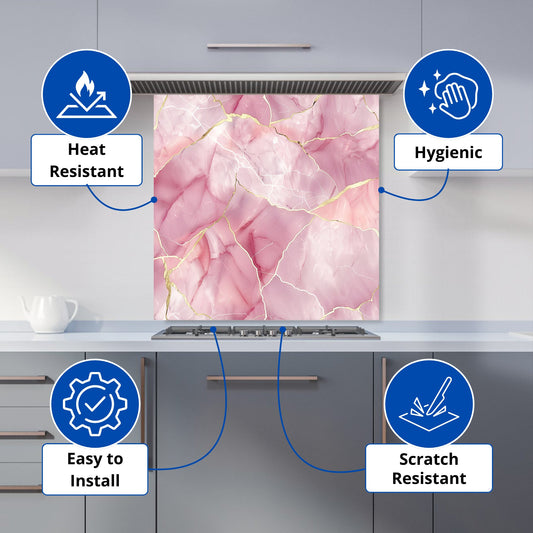 Heat Resistant

Hygienic

Easy to Install

Scratch Resistant