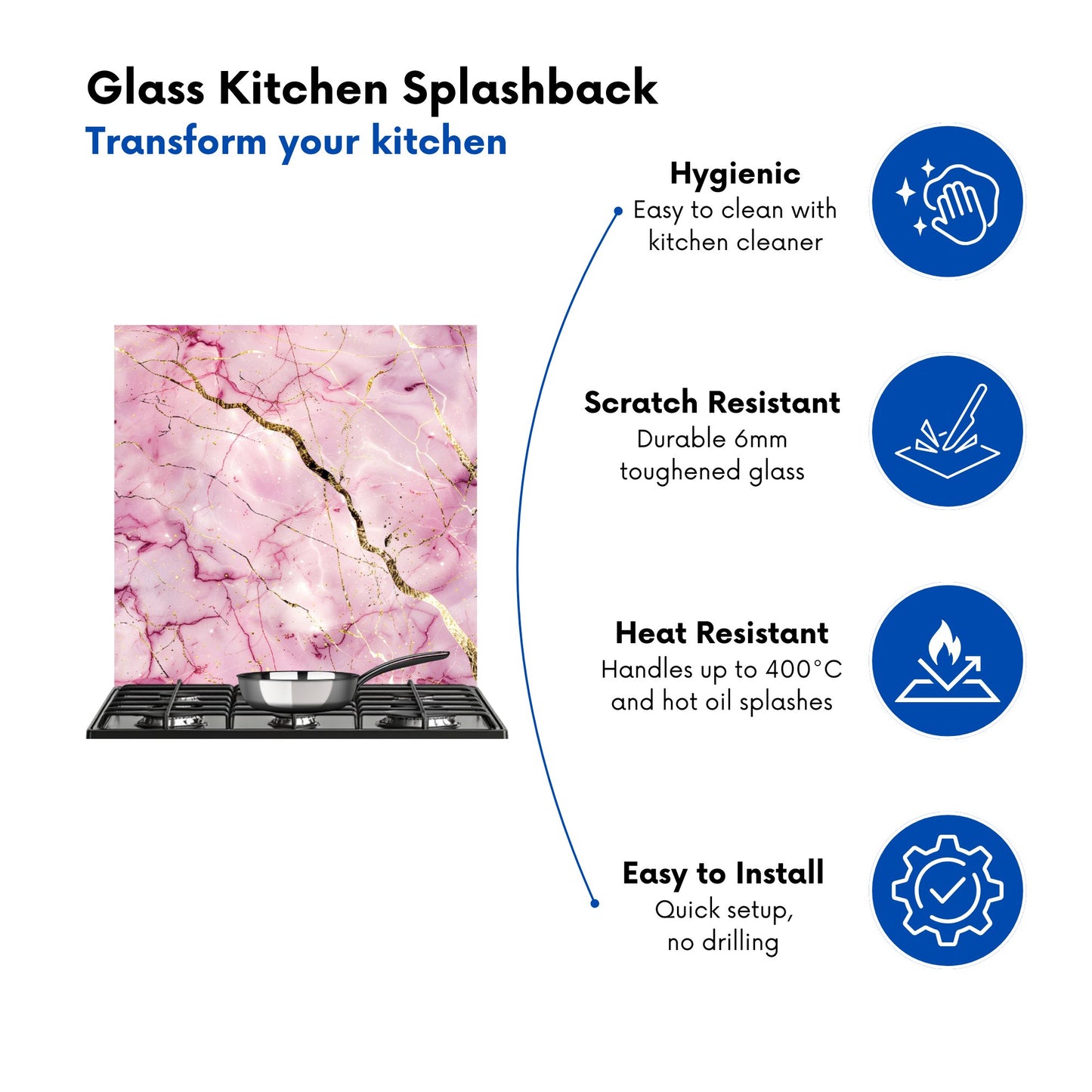 Glass Kitchen Splashback
Transform your kitchen

Hygienic
Easy to clean with kitchen cleaner

Scratch Resistant
Durable 6mm toughened glass

Heat Resistant
Handles up to 400°C and hot oil splashes

Easy to Install
Quick setup, no drilling