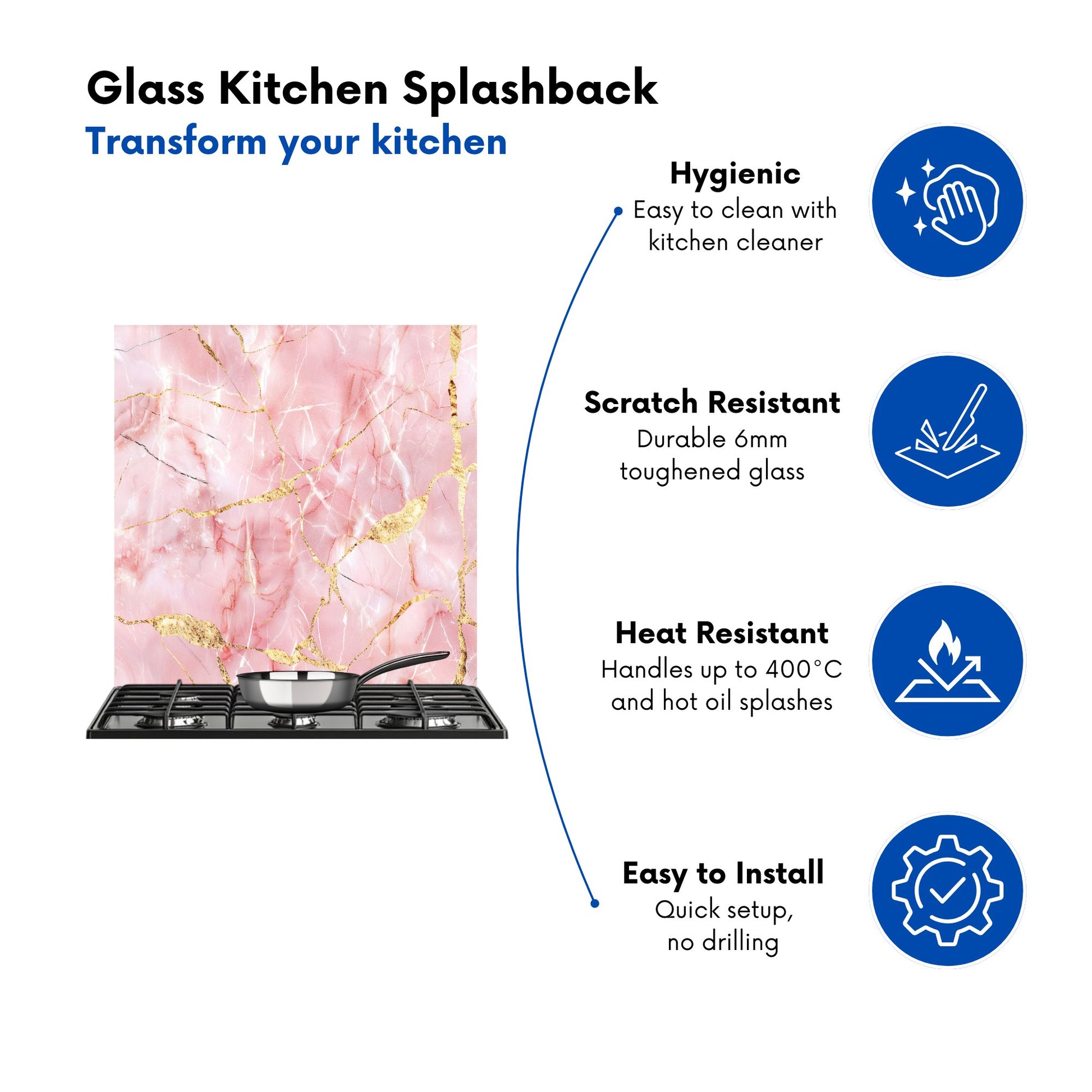 Glass Kitchen Splashback
Transform your kitchen

Hygienic
Easy to clean with kitchen cleaner

Scratch Resistant
Durable 6mm toughened glass

Heat Resistant
Handles up to 400°C and hot oil splashes

Easy to Install
Quick setup, no drilling