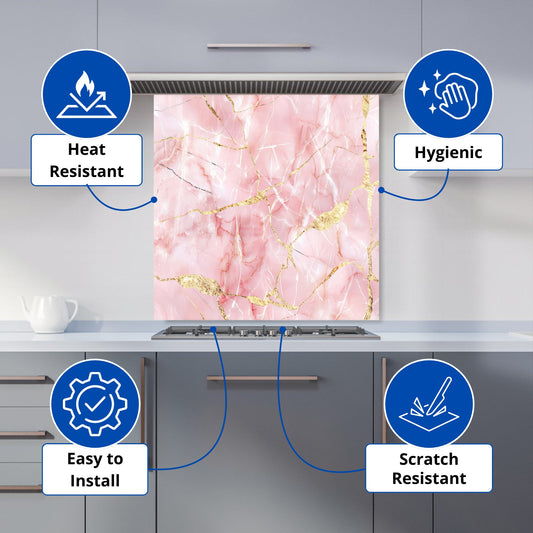 Heat Resistant

Hygienic

Easy to Install

Scratch Resistant