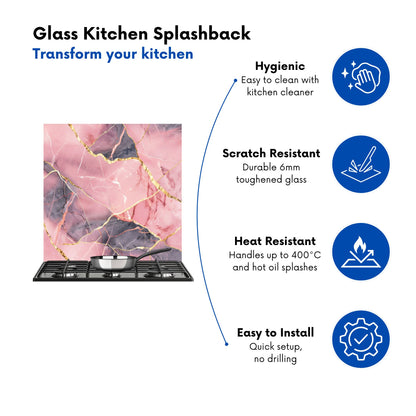 Glass Kitchen Splashback
Transform your kitchen

Hygienic
Easy to clean with kitchen cleaner

Scratch Resistant
Durable 6mm toughened glass

Heat Resistant
Handles up to 400°C and hot oil splashes

Easy to Install
Quick setup, no drilling