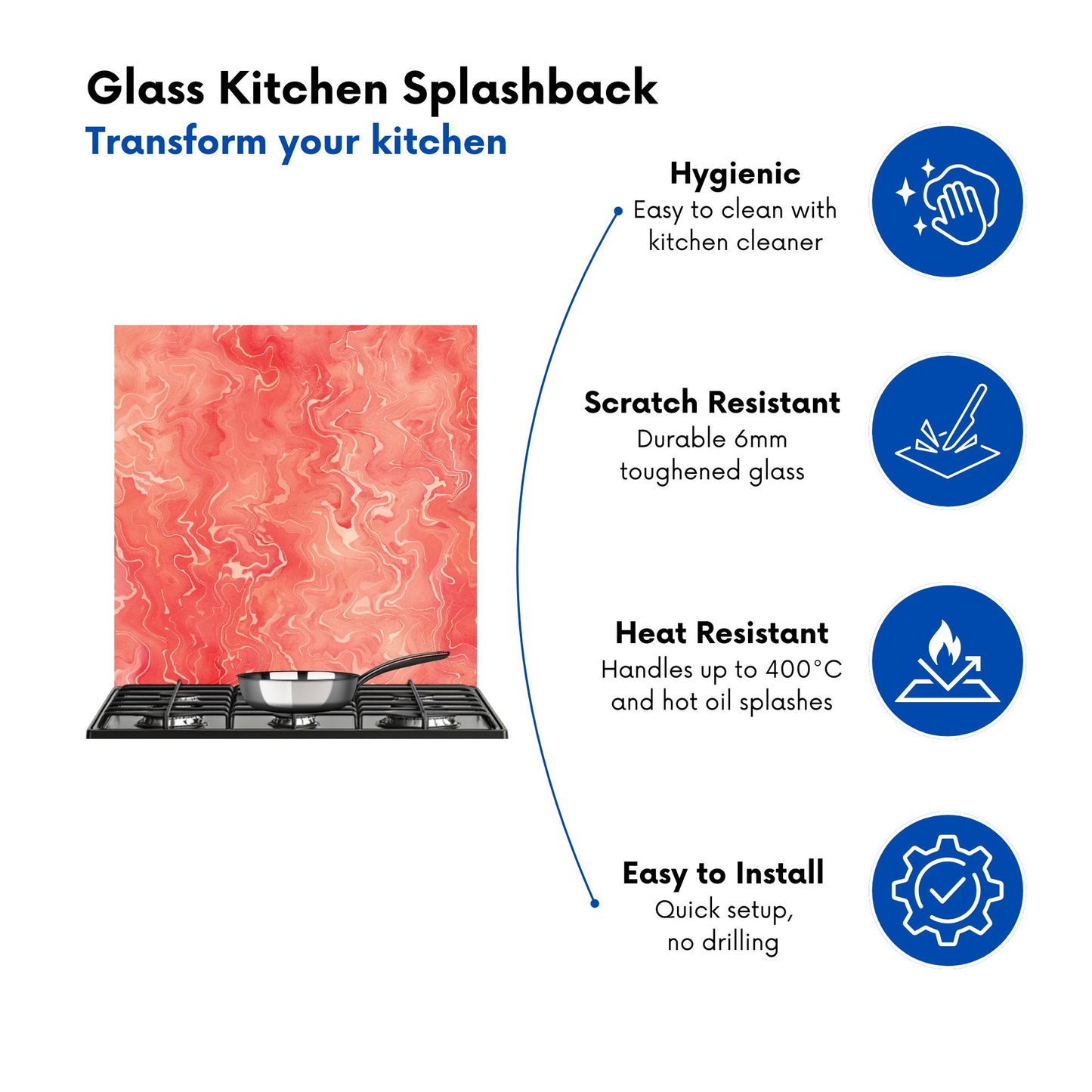 Glass Kitchen Splashback
Transform your kitchen

Hygienic
Easy to clean with kitchen cleaner

Scratch Resistant
Durable 6mm toughened glass

Heat Resistant
Handles up to 400°C and hot oil splashes

Easy to Install
Quick setup, no drilling