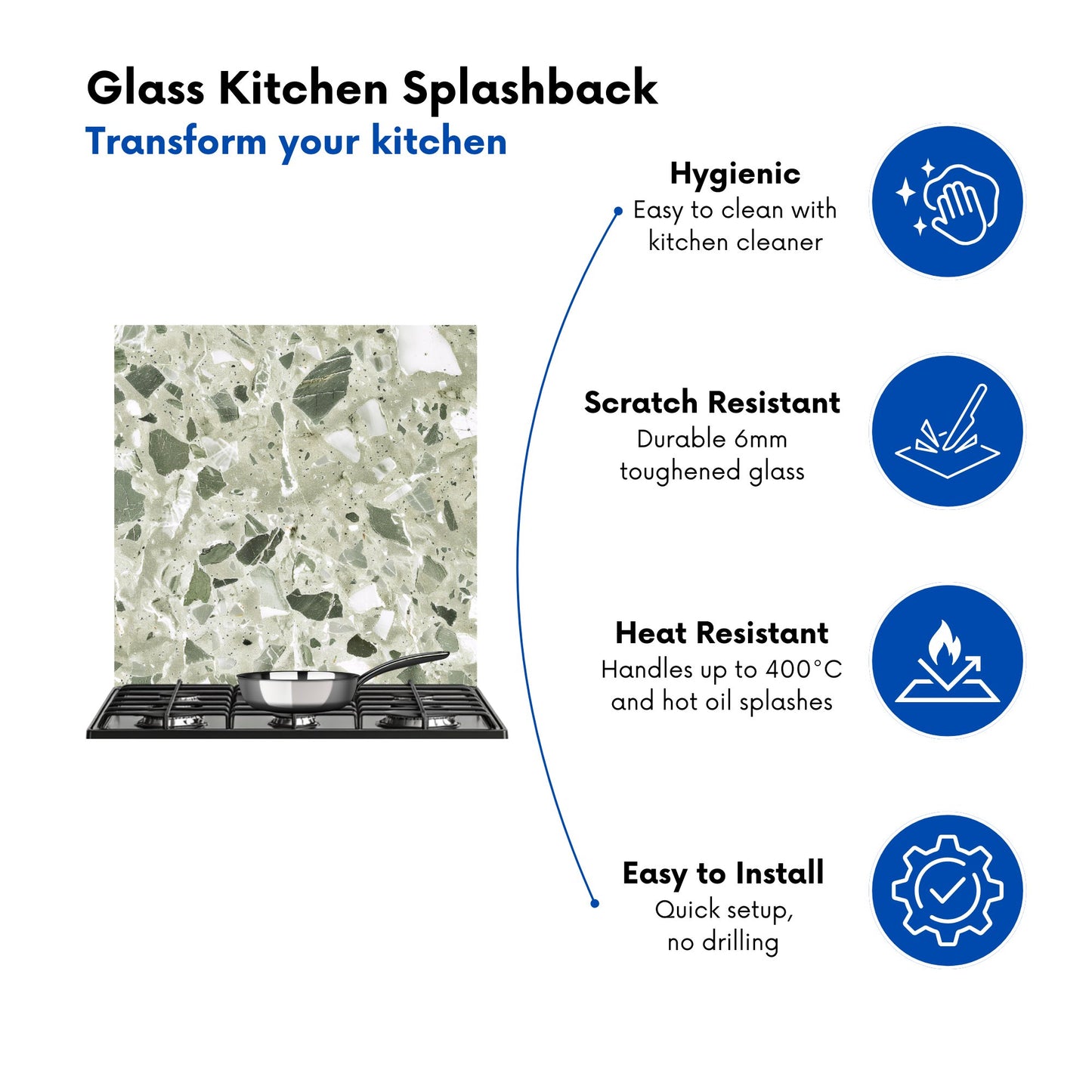 Glass Kitchen Splashback
Transform your kitchen

Hygienic
Easy to clean with kitchen cleaner

Scratch Resistant
Durable 6mm toughened glass

Heat Resistant
Handles up to 400°C and hot oil splashes

Easy to Install
Quick setup, no drilling