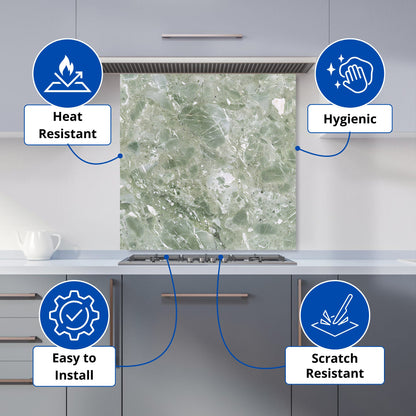 Heat Resistant

Hygienic

Easy to Install

Scratch Resistant