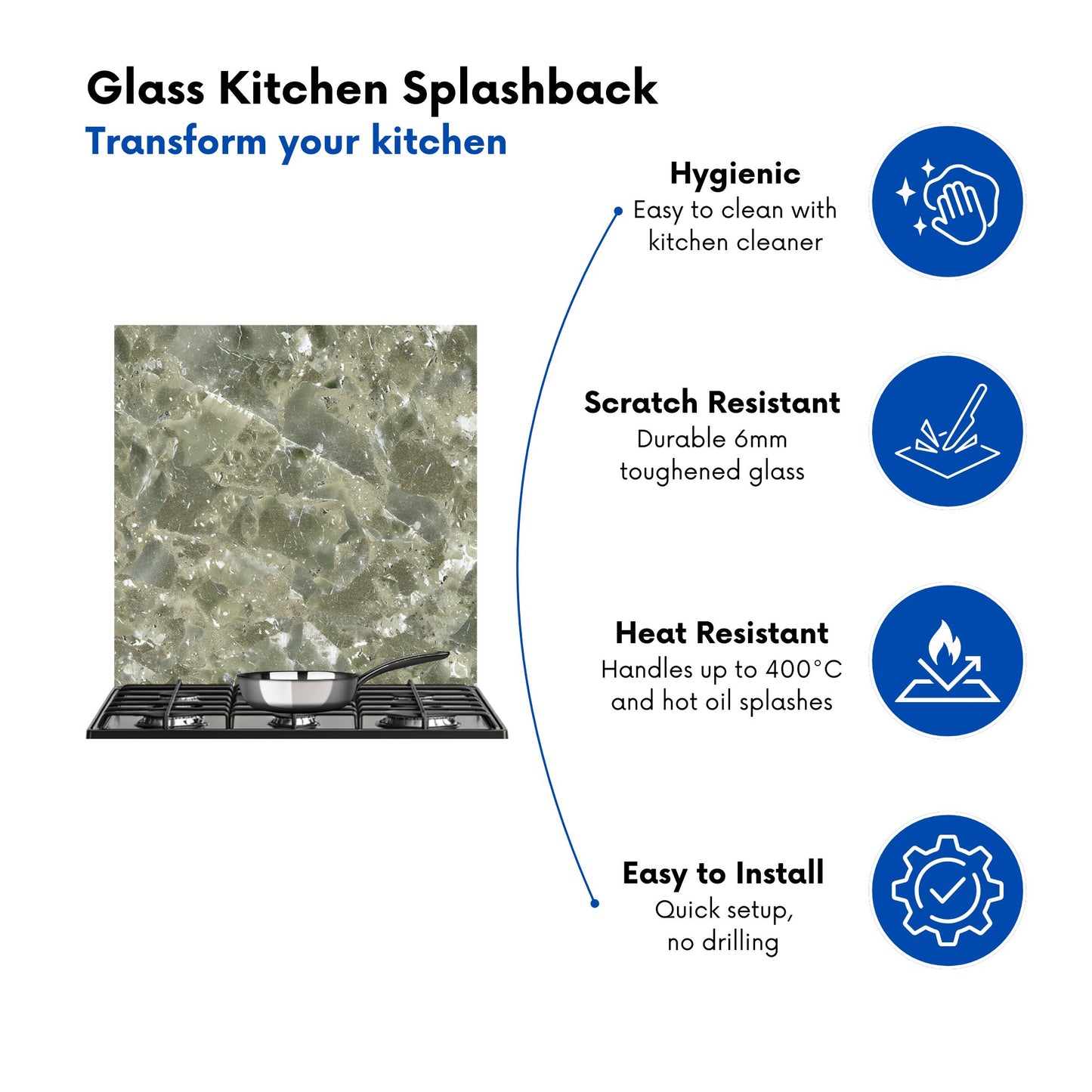 Glass Kitchen Splashback
Transform your kitchen

Hygienic
Easy to clean with kitchen cleaner

Scratch Resistant
Durable 6mm toughened glass

Heat Resistant
Handles up to 400°C and hot oil splashes

Easy to Install
Quick setup, no drilling