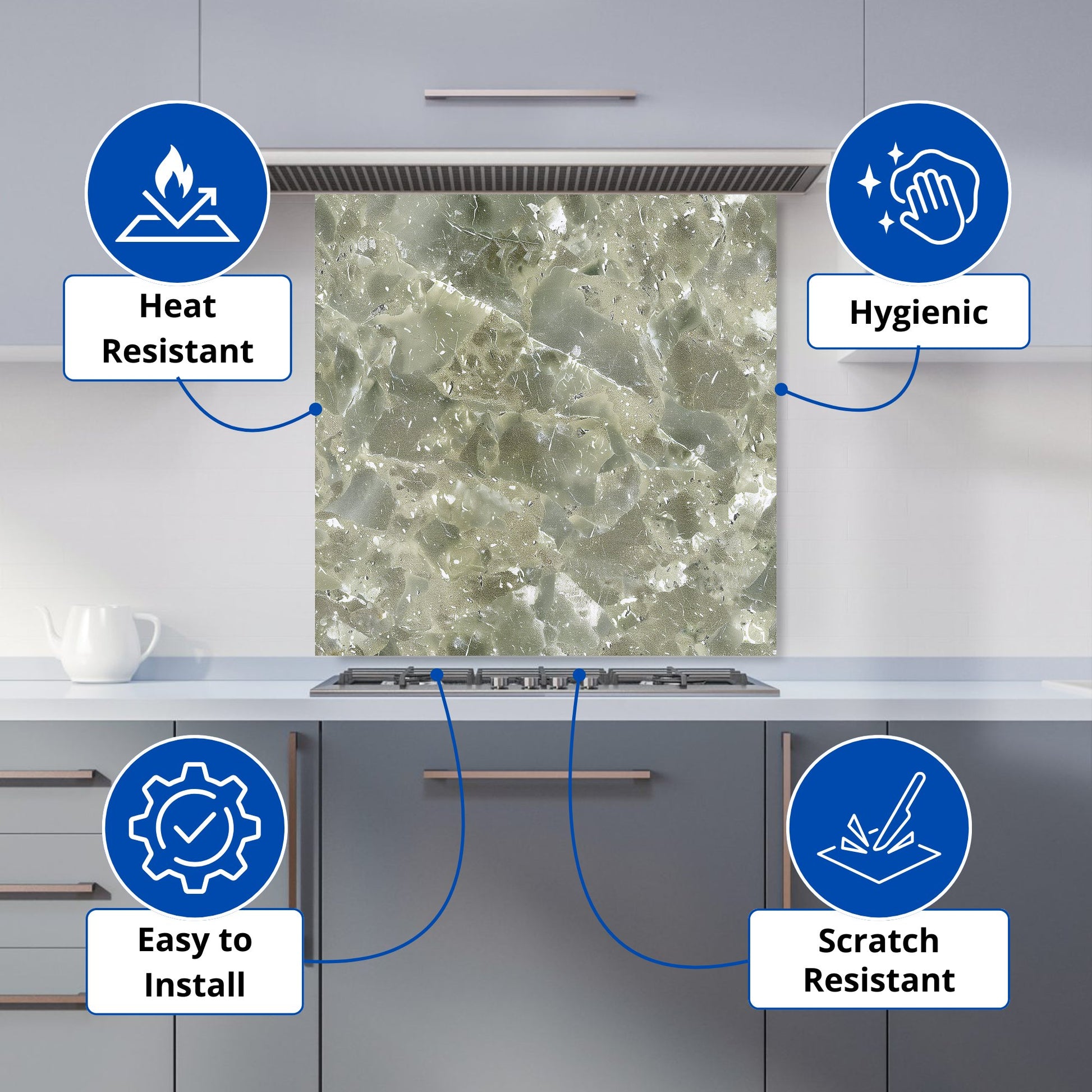 Heat Resistant

Hygienic

Easy to Install

Scratch Resistant