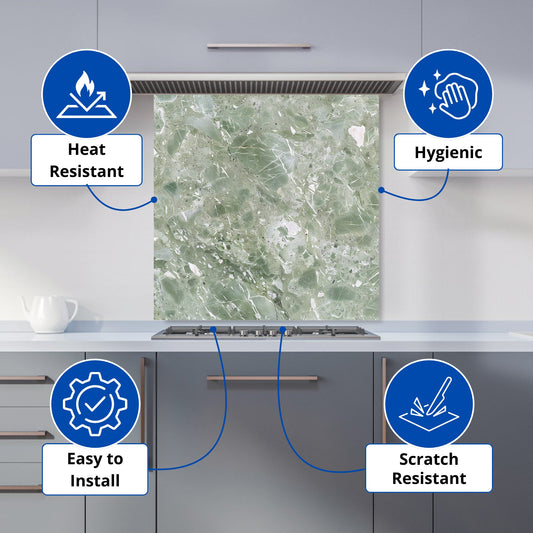 Heat Resistant

Hygienic

Easy to Install

Scratch Resistant