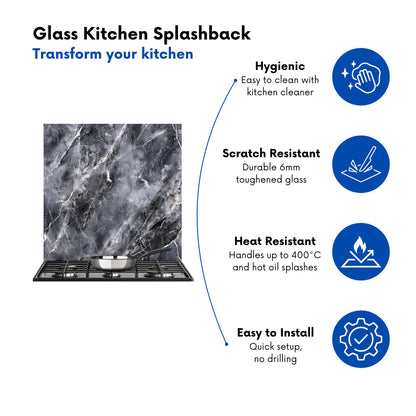 Glass Kitchen Splashback
Transform your kitchen

Hygienic
Easy to clean with kitchen cleaner

Scratch Resistant
Durable 6mm toughened glass

Heat Resistant
Handles up to 400°C and hot oil splashes

Easy to Install
Quick setup, no drilling