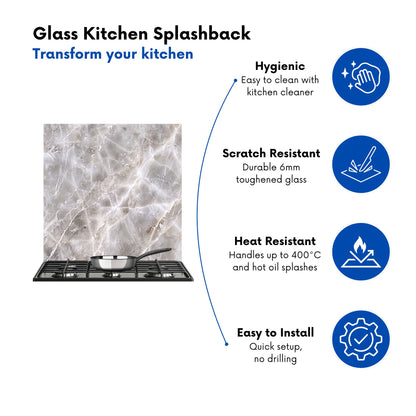 Glass Kitchen Splashback
Transform your kitchen

Hygienic
Easy to clean with kitchen cleaner

Scratch Resistant
Durable 6mm toughened glass

Heat Resistant
Handles up to 400°C and hot oil splashes

Easy to Install
Quick setup, no drilling