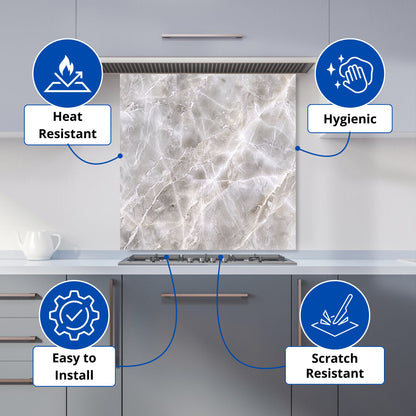 Heat Resistant

Hygienic

Easy to Install

Scratch Resistant