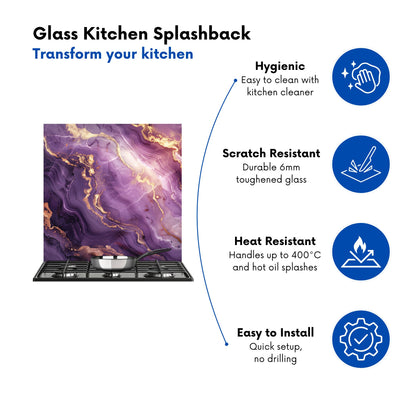 Glass Kitchen Splashback
Transform your kitchen

Hygienic
Easy to clean with kitchen cleaner

Scratch Resistant
Durable 6mm toughened glass

Heat Resistant
Handles up to 400°C and hot oil splashes

Easy to Install
Quick setup, no drilling