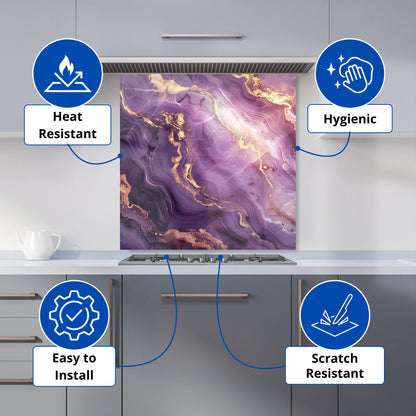 Heat Resistant

Hygienic

Easy to Install

Scratch Resistant