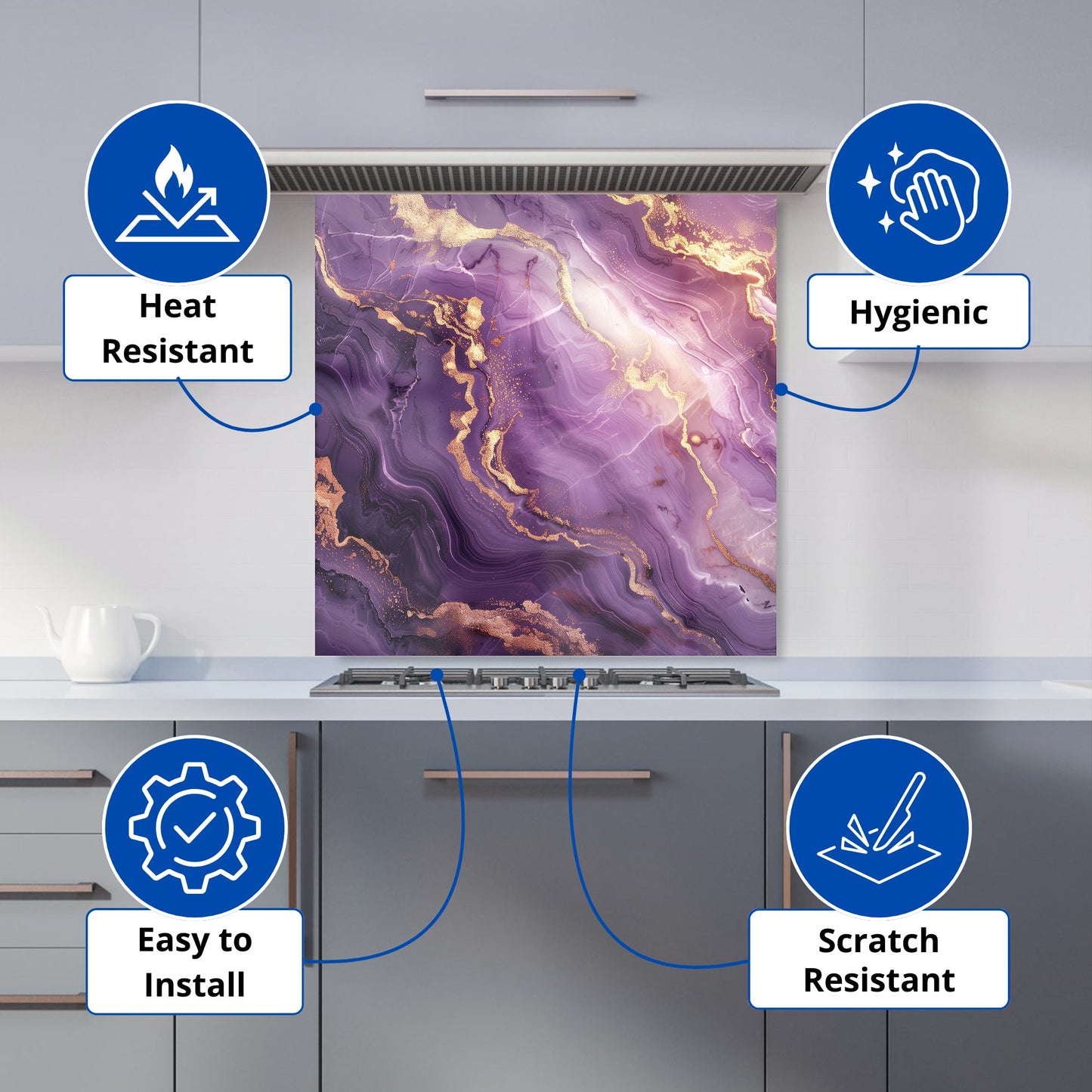 Heat Resistant

Hygienic

Easy to Install

Scratch Resistant