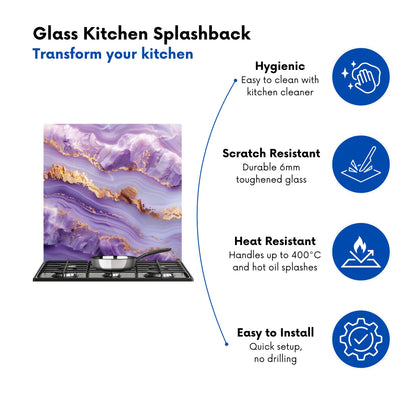 Glass Kitchen Splashback
Transform your kitchen

Hygienic
Easy to clean with kitchen cleaner

Scratch Resistant
Durable 6mm toughened glass

Heat Resistant
Handles up to 400°C and hot oil splashes

Easy to Install
Quick setup, no drilling