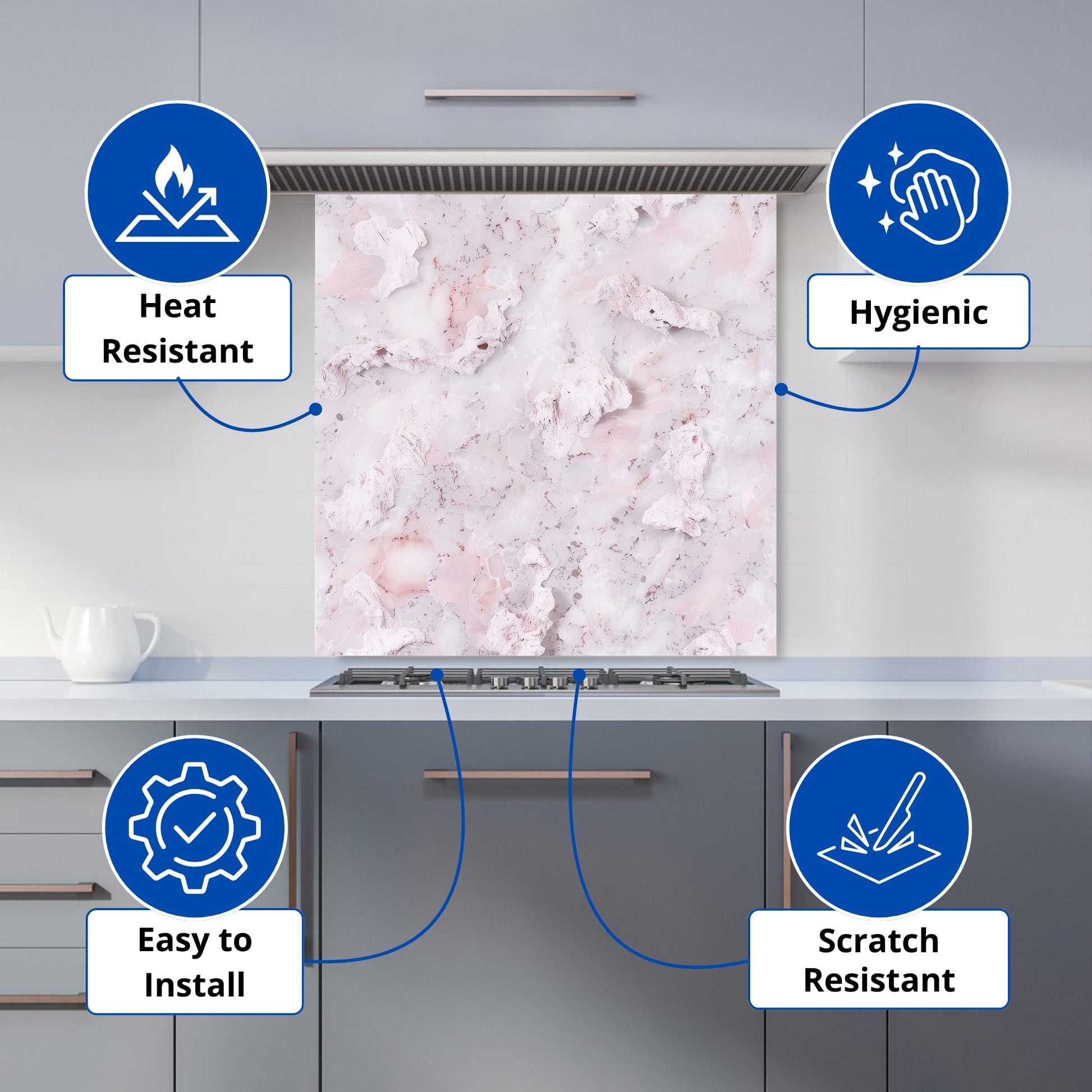 Heat Resistant

Hygienic

Easy to Install

Scratch Resistant