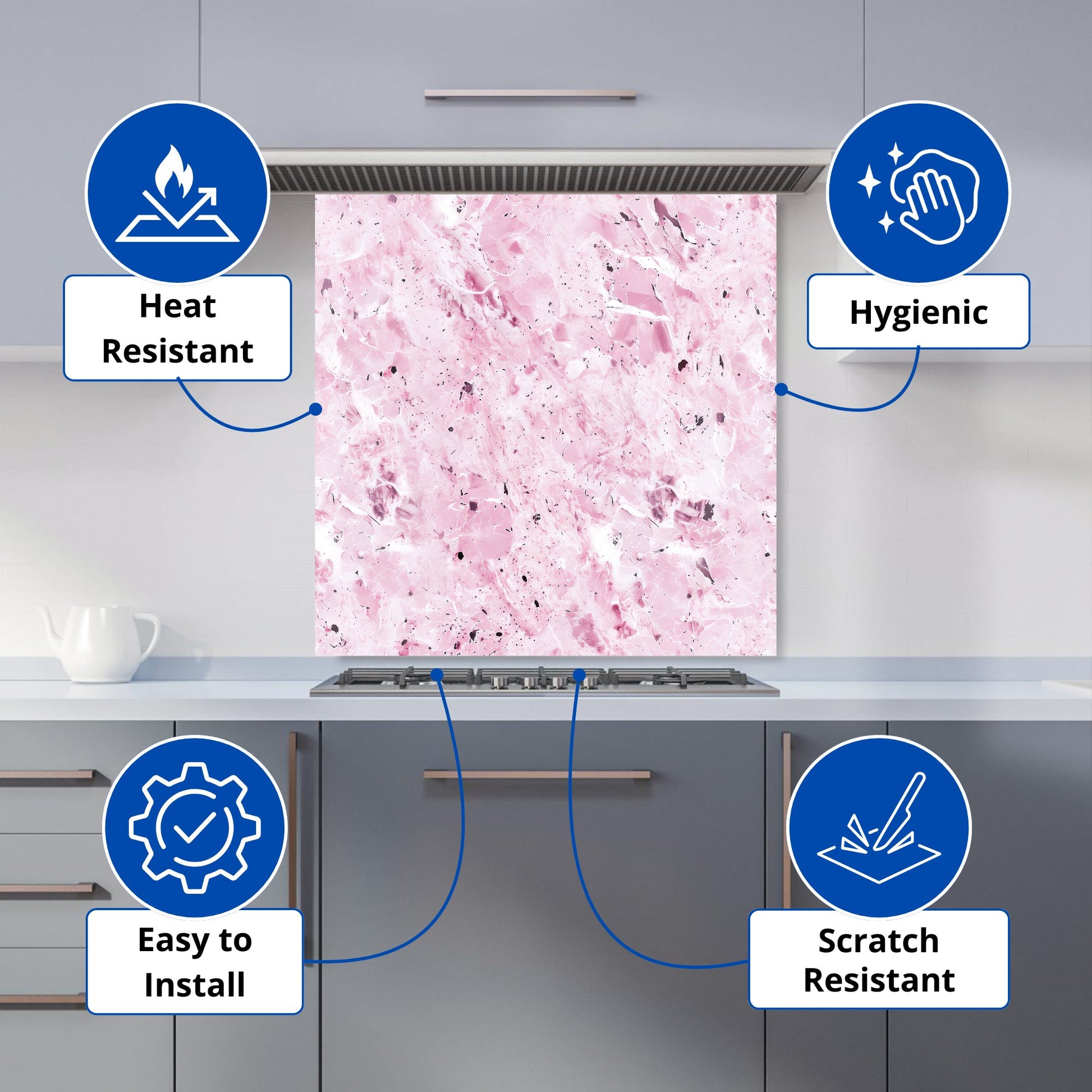 Heat Resistant

Hygienic

Easy to Install

Scratch Resistant