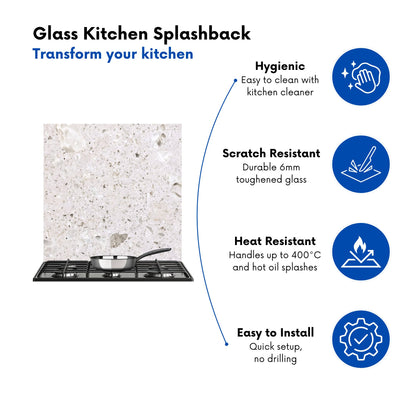 Glass Kitchen Splashback
Transform your kitchen

Hygienic
Easy to clean with kitchen cleaner

Scratch Resistant
Durable 6mm toughened glass

Heat Resistant
Handles up to 400°C and hot oil splashes

Easy to Install
Quick setup, no drilling