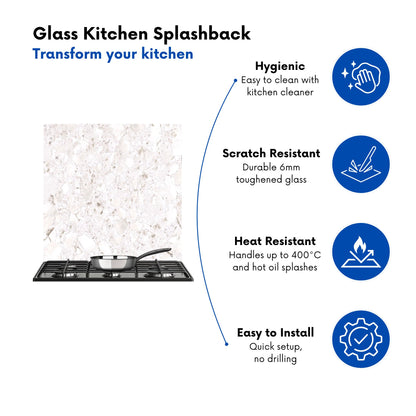 Glass Kitchen Splashback
Transform your kitchen

Hygienic
Easy to clean with kitchen cleaner

Scratch Resistant
Durable 6mm toughened glass

Heat Resistant
Handles up to 400°C and hot oil splashes

Easy to Install
Quick setup, no drilling